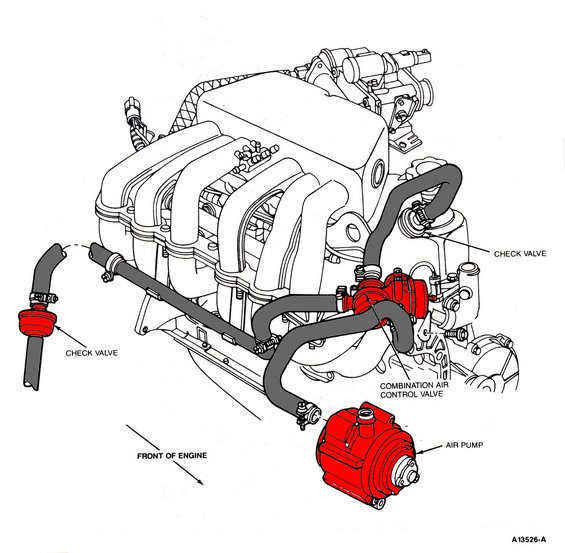 CHECK VALVE

CHECK VALVE

COMBINATION AIR CONTROL VALVE

AIR PUMP

FRONT OF ENGINE

A13526-A